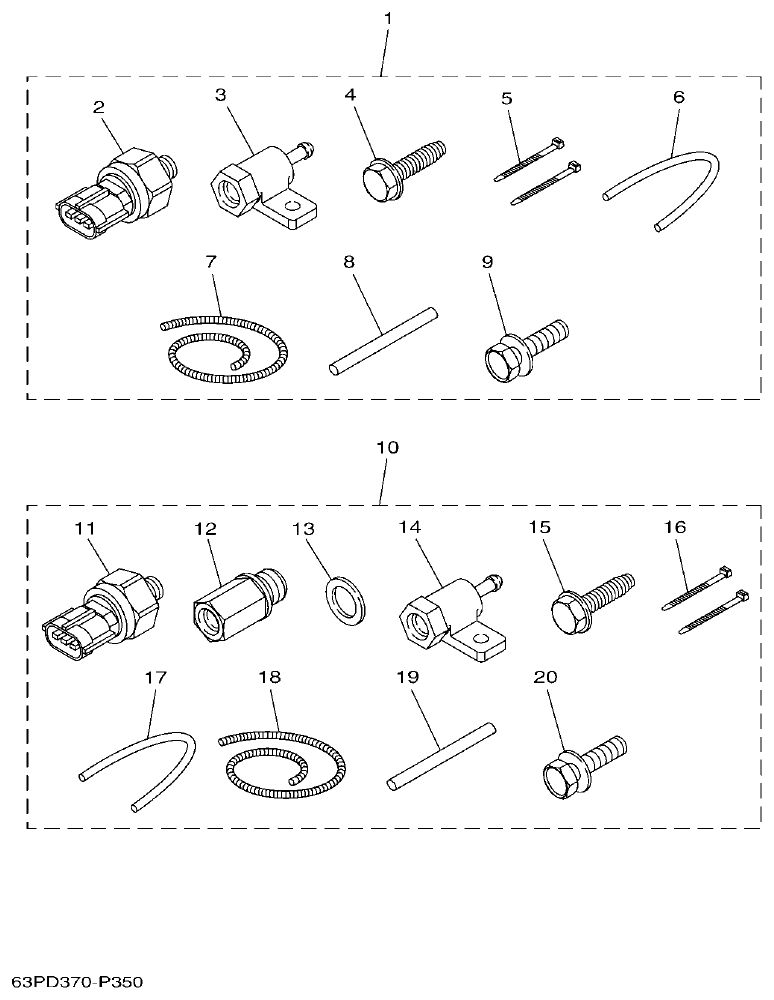 1
2
3
4
5
6
7
8
9
10
11
12
13
14
15
16
17
18
19
20
63PD370-P350